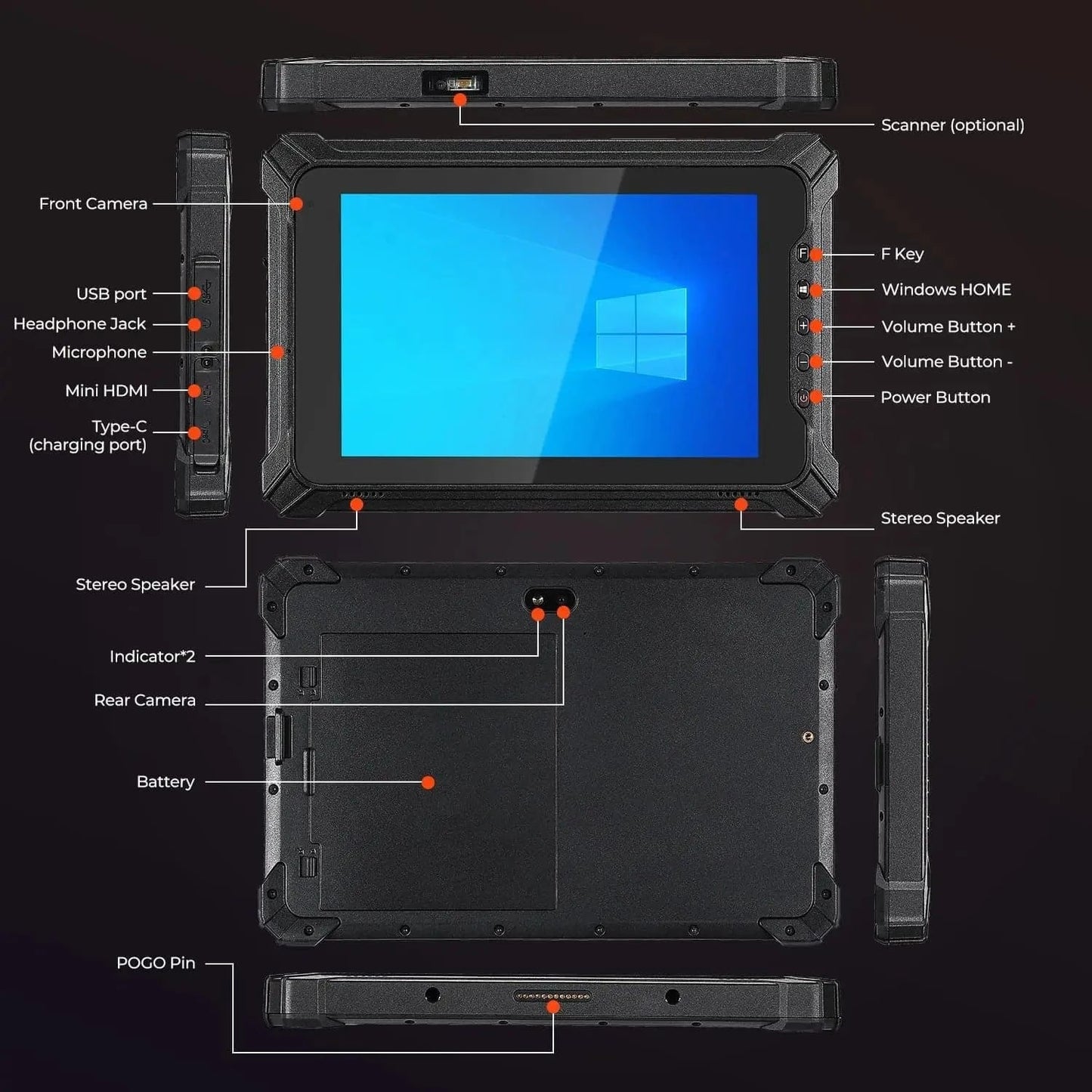 Scanner (optional)

Front Camera

USB port

Headphone Jack

Microphone

Mini HDMI

Type-C
(charging port)

F Key

Windows HOME

Volume Button +

Volume Button -

Power Button

Stereo Speaker

Stereo Speaker

Indicator*2

Rear Camera

Battery

POGO Pin