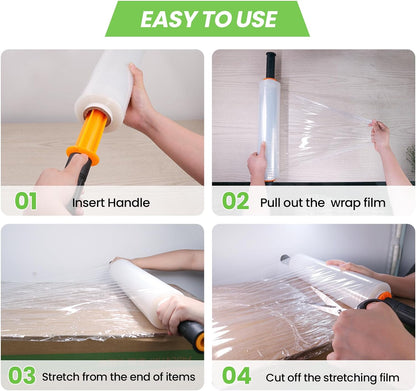 EASY TO USE

01 Insert Handle

02 Pull out the wrap film

03 Stretch from the end of items

04 Cut off the stretching film