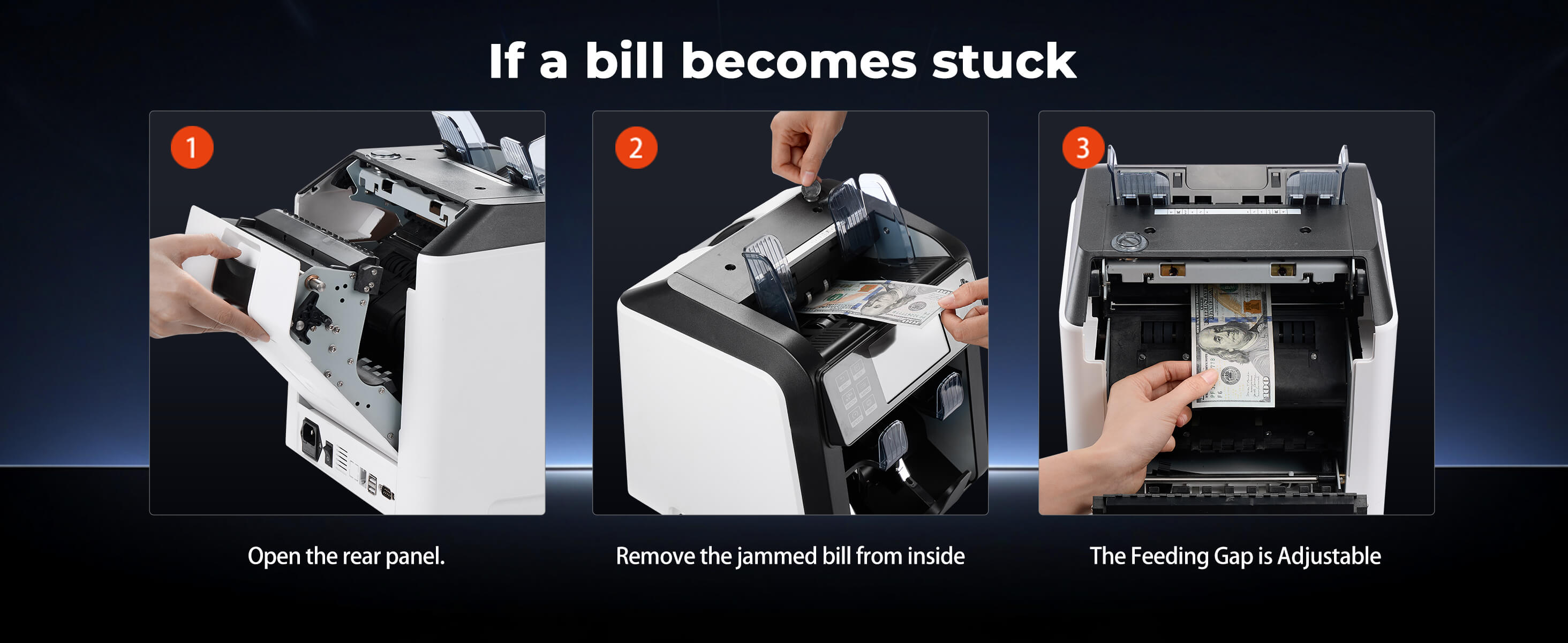 If a bill becomes stuck

1

Open the rear panel.

2

Remove the jammed bill from inside

3

The Feeding Gap is Adjustable